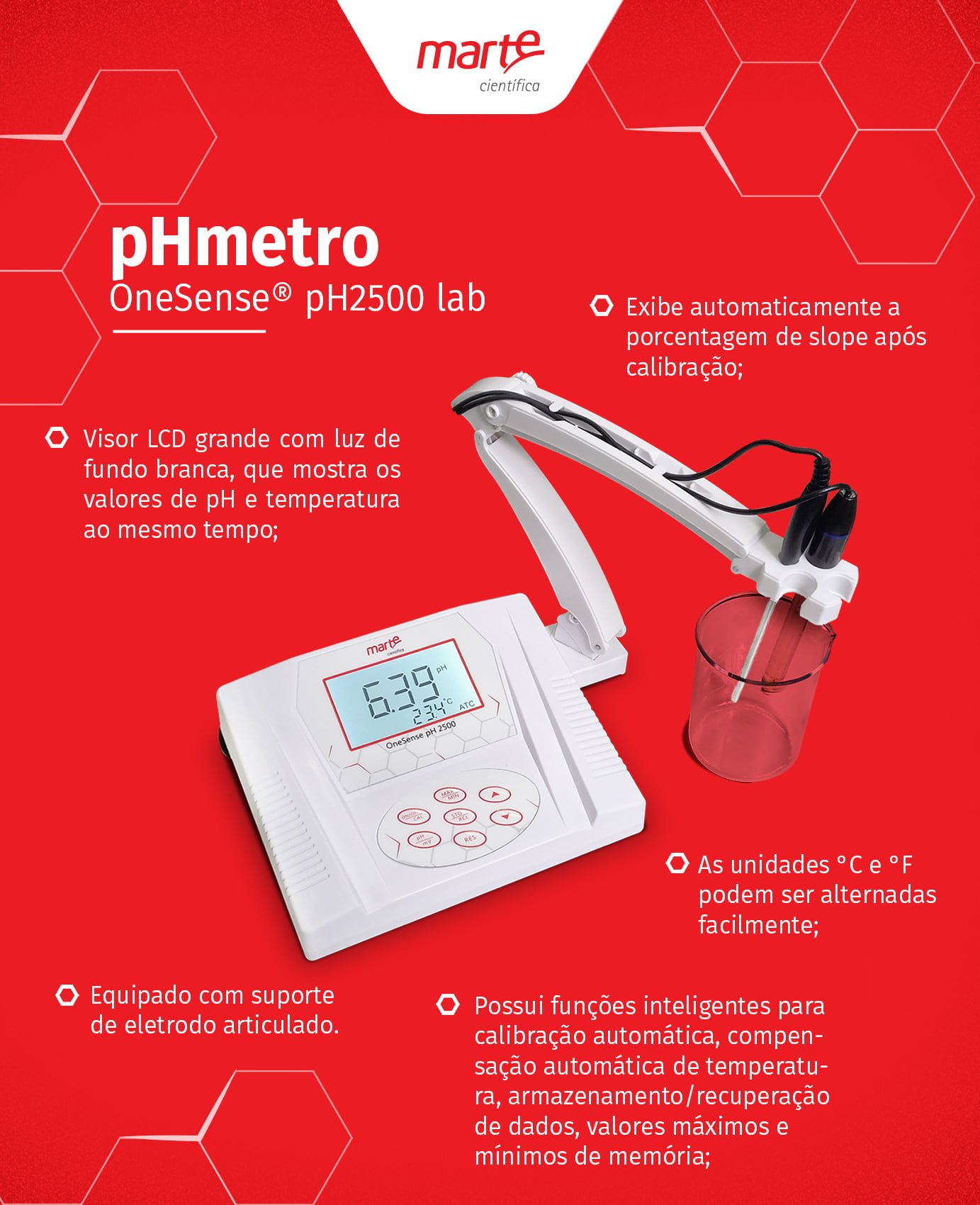 marte
científica

pHmetro
OneSense® pH2500 lab

Exibe automaticamente a porcentagem de slope após calibração;

Visor LCD grande com luz de fundo branca, que mostra os valores de pH e temperatura ao mesmo tempo;

marte
científica

6.39 pH
23.4 °C ATC
OneSense pH 2500

MAX MIN
ON/OFF CAL
STD RCL
pH mV
RES

As unidades °C e °F podem ser alternadas facilmente;

Equipado com suporte de eletrodo articulado.

Possui funções inteligentes para calibração automática, compensação automática de temperatura, armazenamento/recuperação de dados, valores máximos e mínimos de memória;